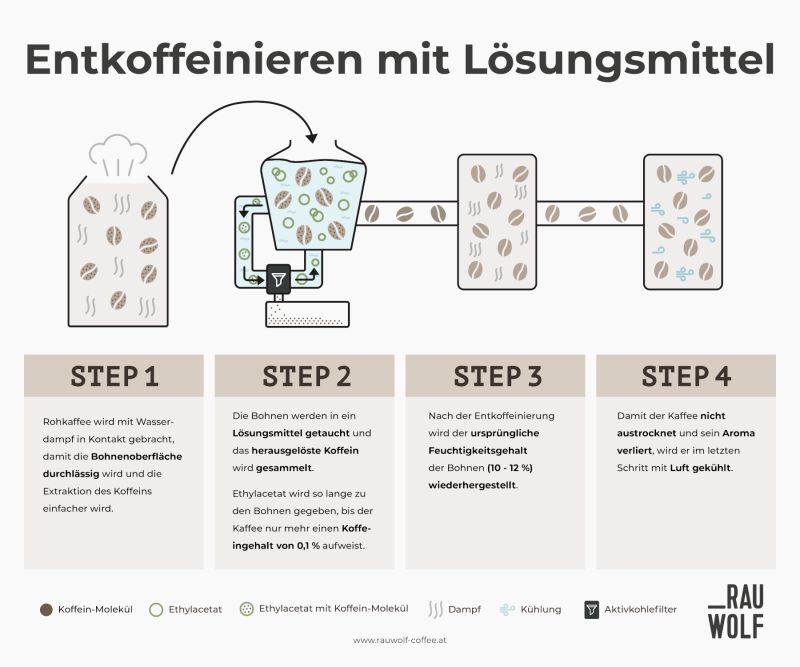 Entkoffeinieren mit Lösungsmittel

STEP 1

Rohkaffee wird mit Wasserdampf in Kontakt gebracht, damit die Bohnenoberfläche durchlässig wird und die Extraktion des Koffeins einfacher wird.

STEP 2

Die Bohnen werden in ein Lösungsmittel getaucht und das herausgelöste Koffein wird gesammelt.

Ethylacetat wird so lange zu den Bohnen gegeben, bis der Kaffee nur mehr einen Koffeingehalt von 0,1 % aufweist.

STEP 3

Nach der Entkoffeinierung wird der ursprüngliche Feuchtigkeitsgehalt der Bohnen (10 - 12 %) wiederhergestellt.

STEP 4

Damit der Kaffee nicht austrocknet und sein Aroma verliert, wird er im letzten Schritt mit Luft gekühlt.

Koffein-Molekül Ethylacetat Ethylacetat mit Koffein-Molekül Dampf Kühlung Aktivkohlefilter

RAU WOLF

www.rauwolf-coffee.at